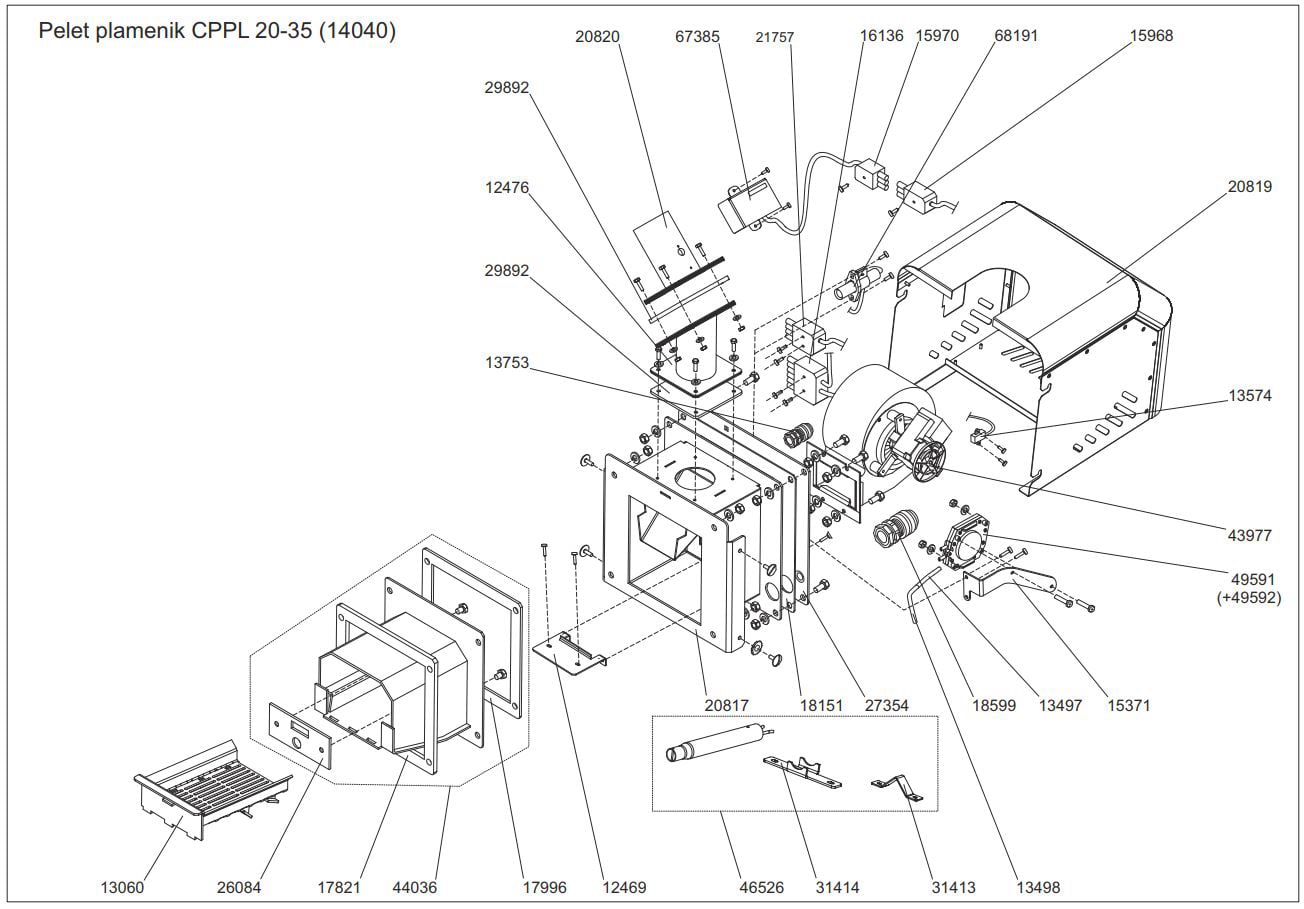 Pelet plamenik CPPL 20-35 (14040)

20820
67385
21757
16136
15970
68191
15968
29892
12476
29892
13753
20819
13574
43977
49591
(+49592)
20817
18151
27354
18599
13497
15371
13060
26084
17821
44036
17996
12469
46526
31414
31413
13498