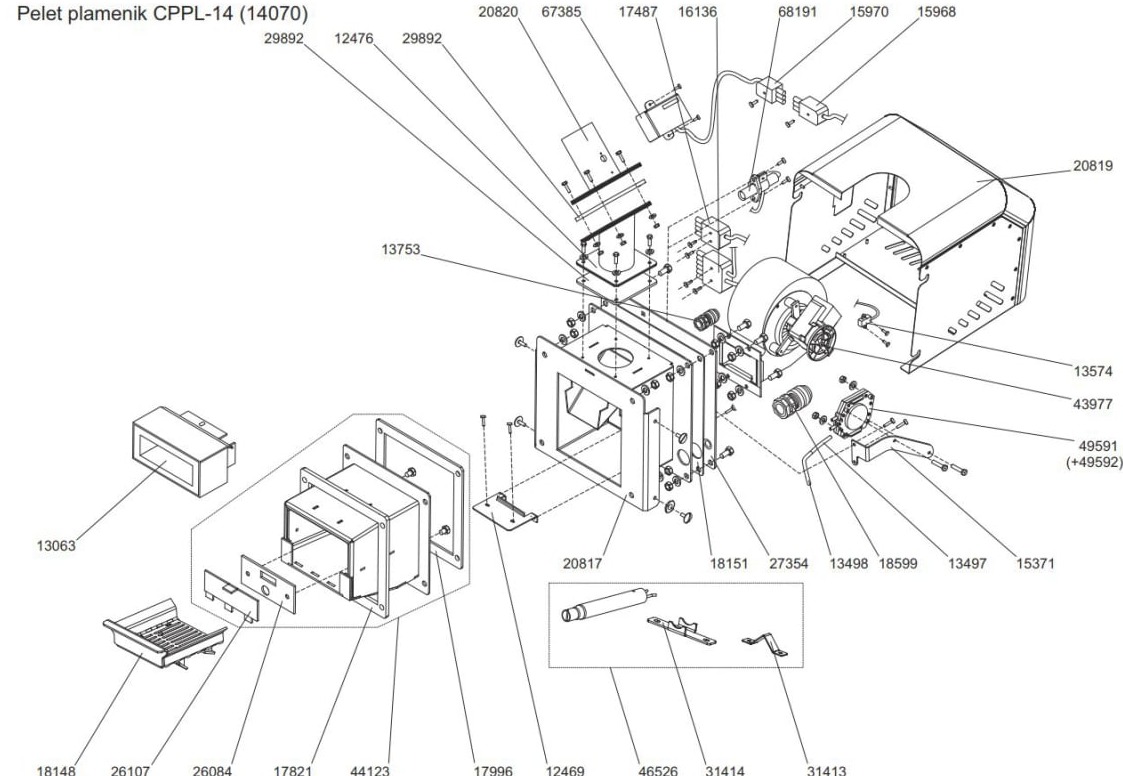 Pelet plamenik CPPL-14 (14070)

20820 67385 17487 16136 68191 15970 15968

29892 12476 29892

20819

13753

13574

43977

49591 (+49592)

13063

20817 18151 27354 13498 18599 13497 15371

18148 26107 26084 17821 44123 17996 12469 46526 31414 31413