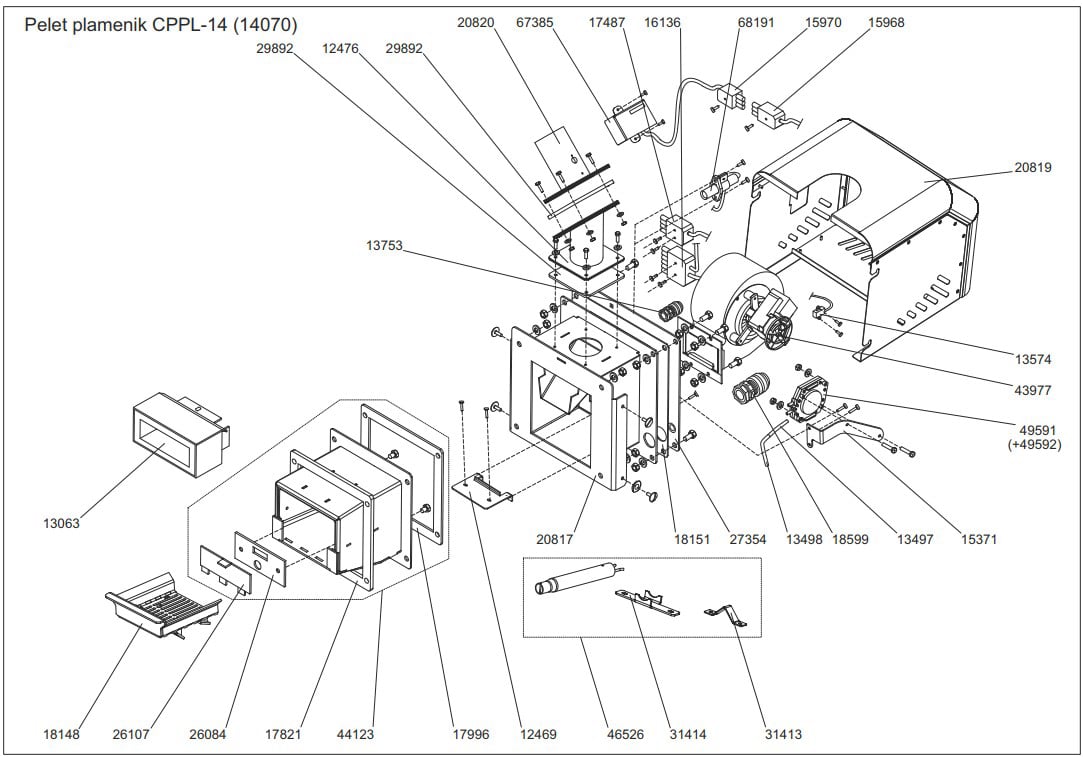 Pelet plamenik CPPL-14 (14070)

20820
67385
17487
16136
68191
15970
15968
29892
12476
29892
20819
13753
13574
43977
49591
(+49592)
13063
20817
18151
27354
13498
18599
13497
15371
18148
26107
26084
17821
44123
17996
12469
46526
31414
31413