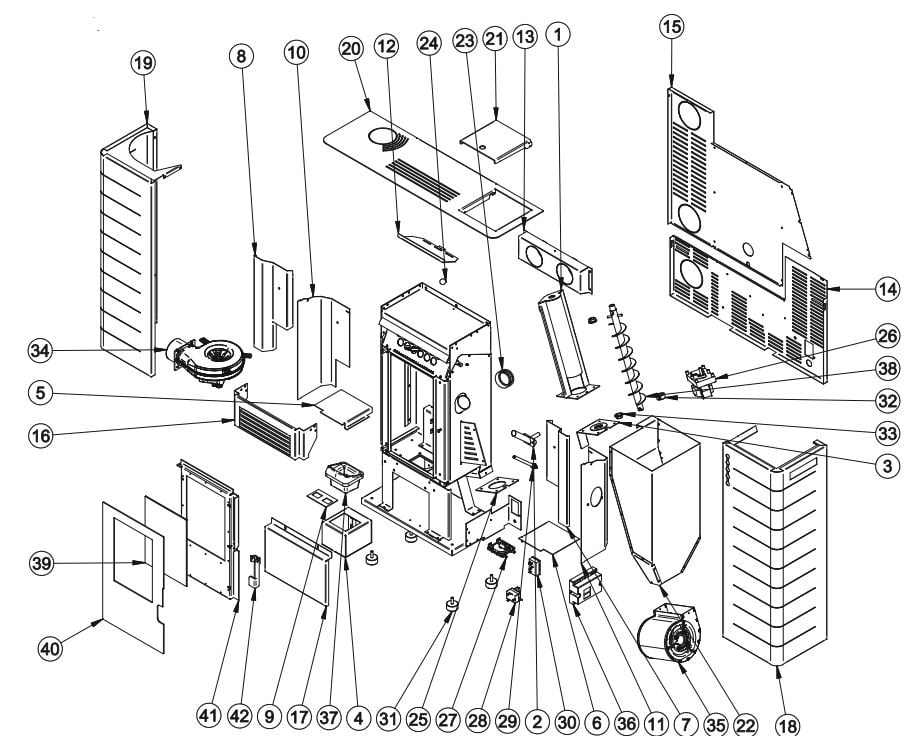 19
8
10
20
12
24
23
21
13
1
15
14
26
38
32
33
3
34
5
16
39
40
41
42
9
17
37
4
31
25
27
28
29
2
30
6
36
11
7
35
22
18